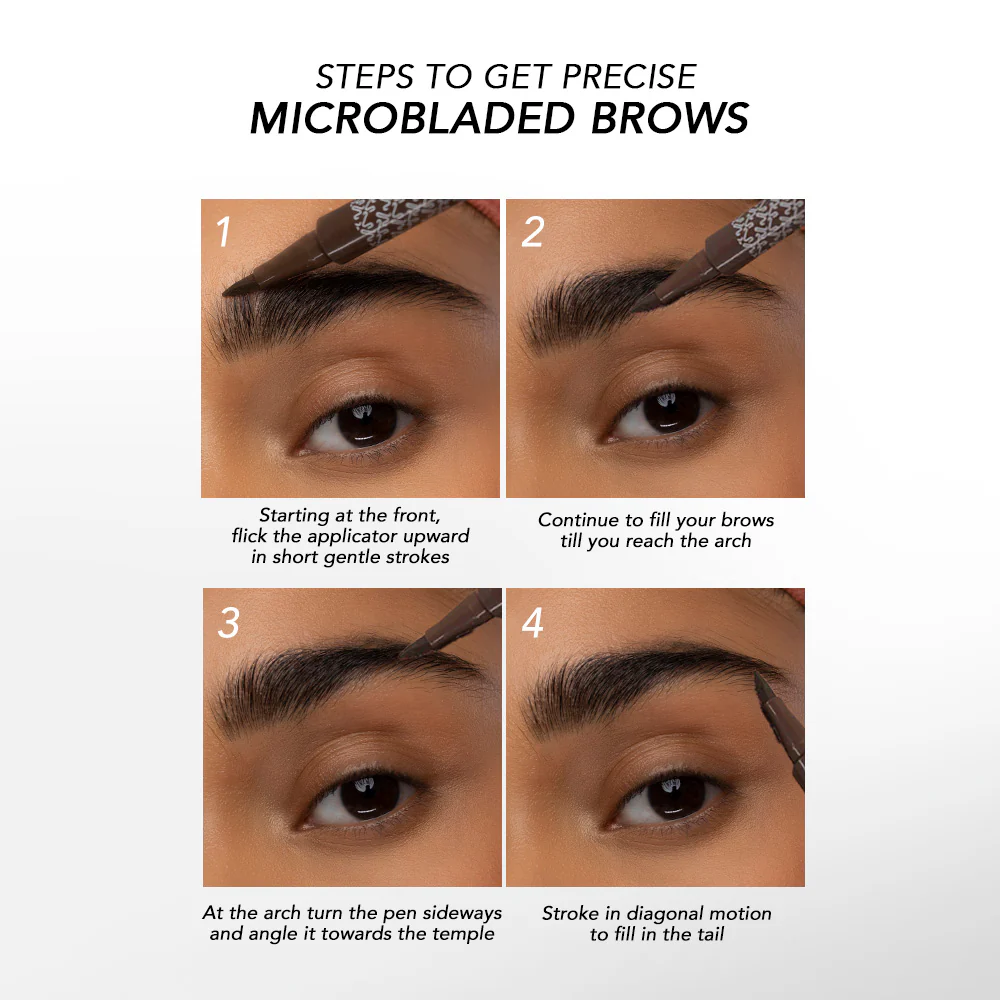 STEPS TO GET PRECISE
MICROBLADED BROWS

1

Starting at the front, flick the applicator upward in short gentle strokes

2

Continue to fill your brows till you reach the arch

3

At the arch turn the pen sideways and angle it towards the temple

4

Stroke in diagonal motion to fill in the tail